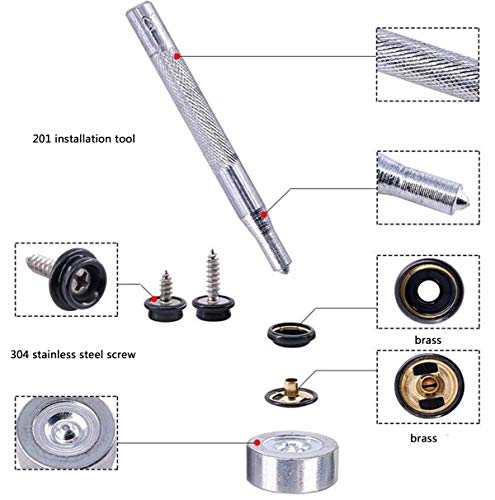 201 installation tool

304 stainless steel screw

brass

brass