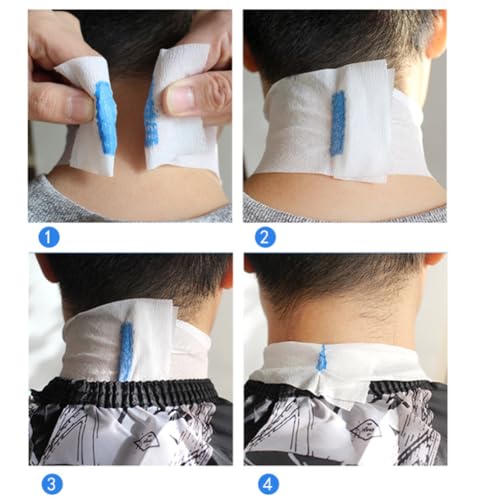 1

2

3

4