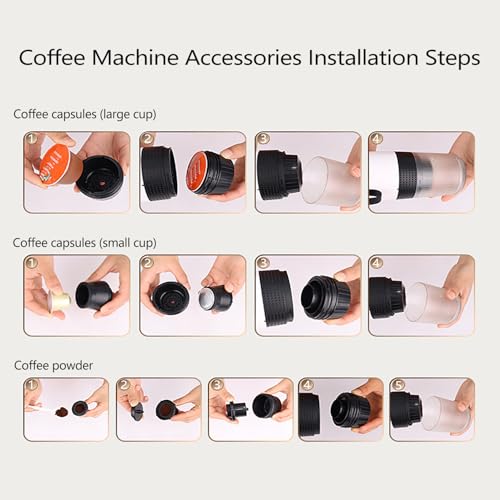 Coffee Machine Accessories Installation Steps

Coffee capsules (large cup)

1 2 3 4

Coffee capsules (small cup)

1 2 3 4

Coffee powder

1 2 3 4 5