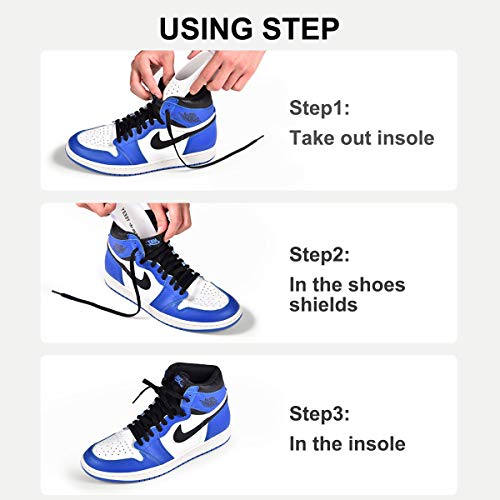 USING STEP

Step1:
Take out insole

Step2:
In the shoes shields

Step3:
In the insole