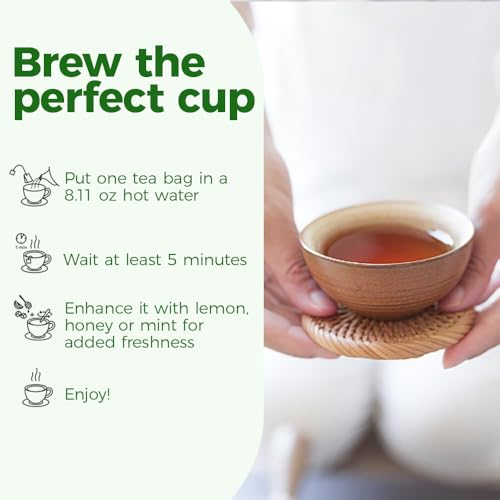 Brew the perfect cup

Put one tea bag in a 8.11 oz hot water

5 min

Wait at least 5 minutes

Enhance it with lemon, honey or mint for added freshness

Enjoy!