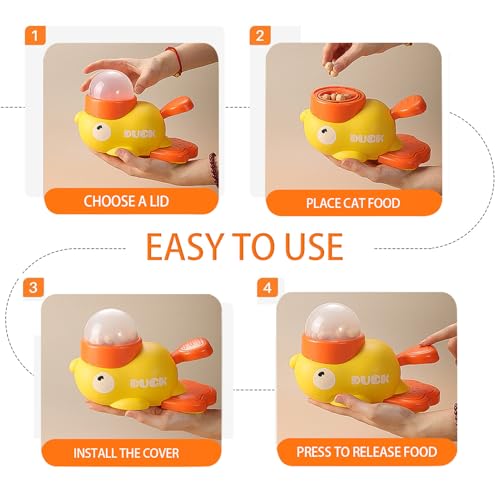 1

DUCK

CHOOSE A LID

2

DUCK

PLACE CAT FOOD

EASY TO USE

3

DUCK

INSTALL THE COVER

4

DUCK

PRESS TO RELEASE FOOD