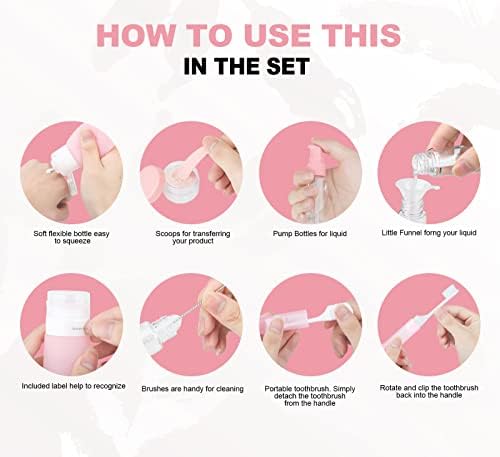 HOW TO USE THIS
IN THE SET

Soft flexible bottle easy to squeeze

Scoops for transferring your product

Pump Bottles for liquid

Little Funnel forng your liquid

Included label help to recognize

Brushes are handy for cleaning

Portable toothbrush. Simply detach the toothbrush from the handle

Rotate and clip the toothbrush back into the handle