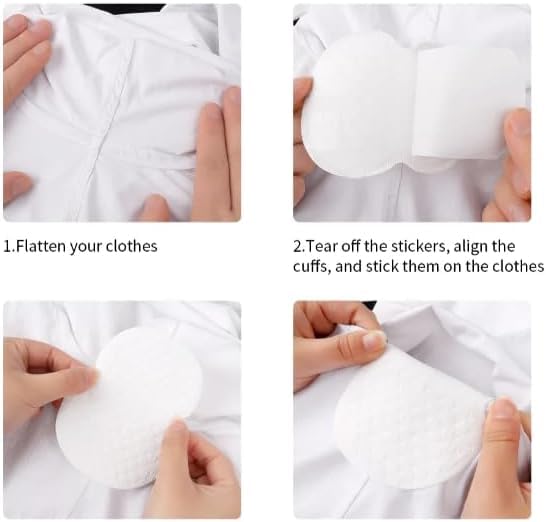 1.Flatten your clothes

2.Tear off the stickers, align the cuffs, and stick them on the clothes