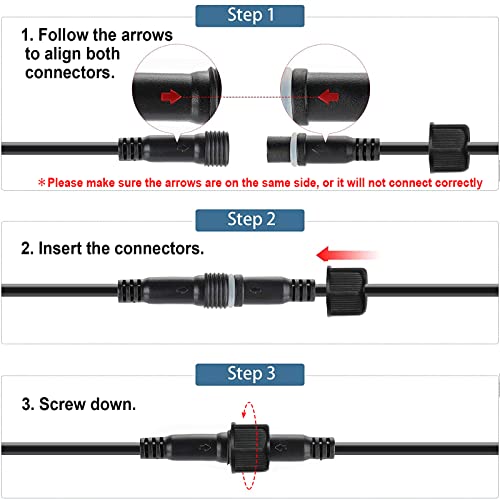 Step 1

1. Follow the arrows to align both connectors.

＊Please make sure the arrows are on the same side, or it will not connect correctly

Step 2

2. Insert the connectors.

Step 3

3. Screw down.