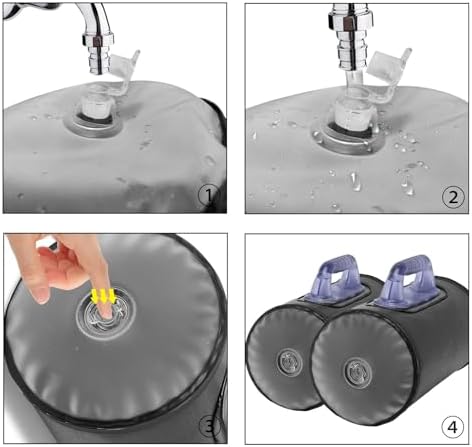 1

2

3

4