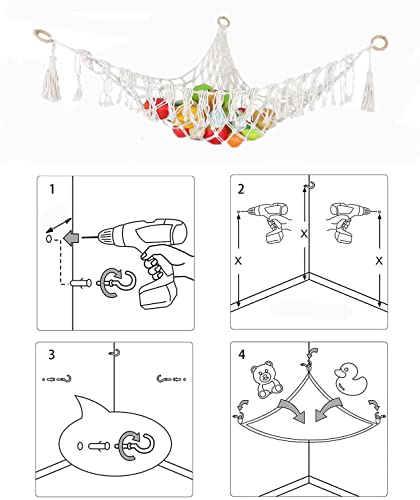 1

2

X

X

X

3

4