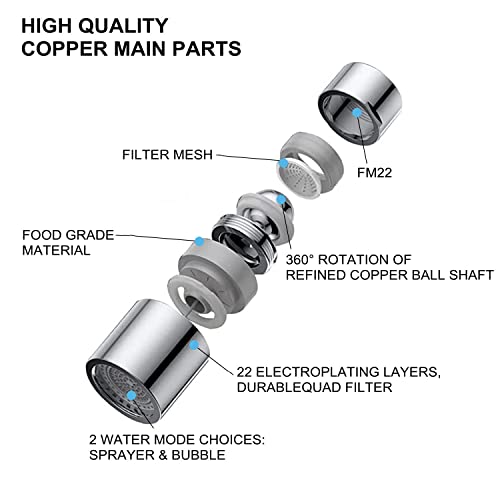 HIGH QUALITY
COPPER MAIN PARTS

FILTER MESH

FM22

FOOD GRADE
MATERIAL

360° ROTATION OF
REFINED COPPER BALL SHAFT

22 ELECTROPLATING LAYERS,
DURABLEQUAD FILTER

2 WATER MODE CHOICES:
SPRAYER & BUBBLE