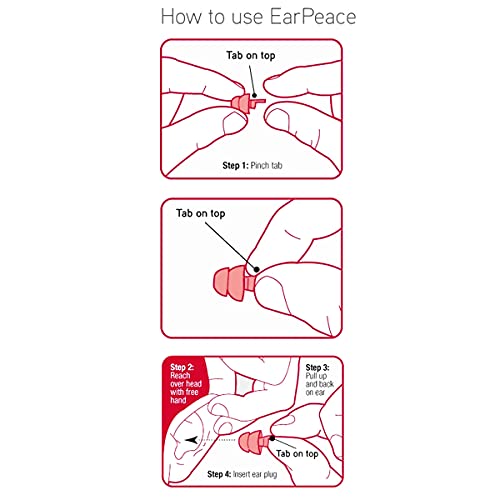 How to use EarPeace

Tab on top

Step 1: Pinch tab

Tab on top

Step 2: Reach over head with free hand

Step 3: Pull up and back on ear

Tab on top

Step 4: Insert ear plug