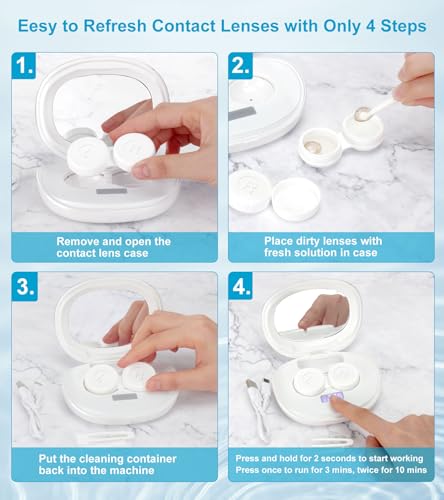 Eesy to Refresh Contact Lenses with Only 4 Steps

1.

Remove and open the contact lens case

2.

Place dirty lenses with fresh solution in case

3.

Put the cleaning container back into the machine

4.

Press and hold for 2 seconds to start working
Press once to run for 3 mins, twice for 10 mins