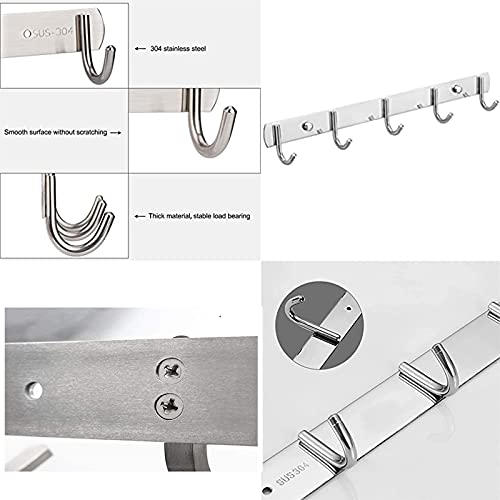 SUS-304

← 304 stainless steel

Smooth surface without scratching →

← Thick material, stable load bearing

SUS304