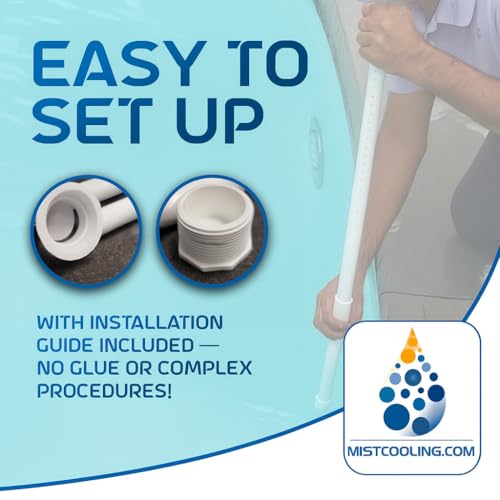 EASY TO SET UP

WITH INSTALLATION GUIDE INCLUDED — NO GLUE OR COMPLEX PROCEDURES!

MISTCOOLING.COM