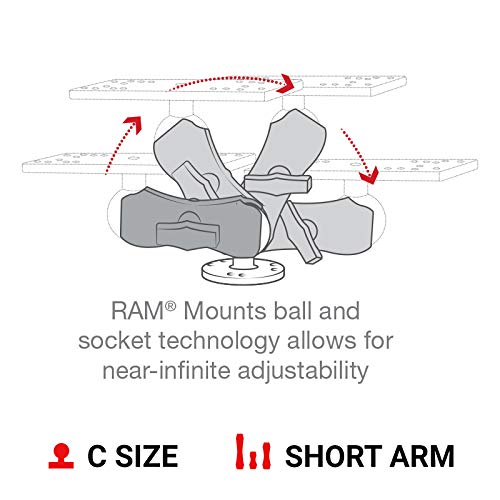 RAM® Mounts ball and socket technology allows for near-infinite adjustability

C SIZE

SHORT ARM