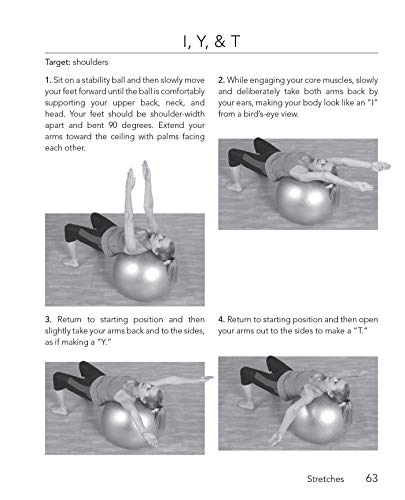 I, Y, & T

Target: shoulders

1. Sit on a stability ball and then slowly move your feet forward until the ball is comfortably supporting your upper back, neck, and head. Your feet should be shoulder-width apart and bent 90 degrees. Extend your arms toward the ceiling with palms facing each other.

2. While engaging your core muscles, slowly and deliberately take both arms back by your ears, making your body look like an "I" from a bird's-eye view.

3. Return to starting position and then slightly take your arms back and to the sides, as if making a "Y."

4. Return to starting position and then open your arms out to the sides to make a "T."

Stretches 63