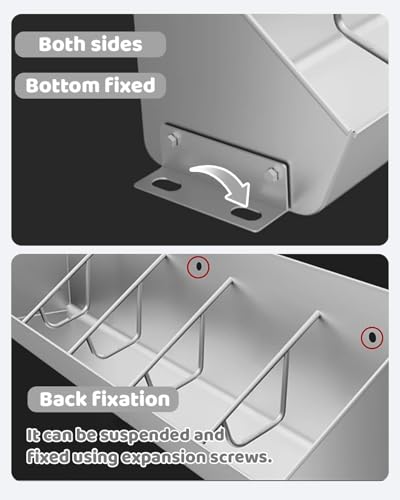 Both sides

Bottom fixed

Back fixation

It can be suspended and fixed using expansion screws.