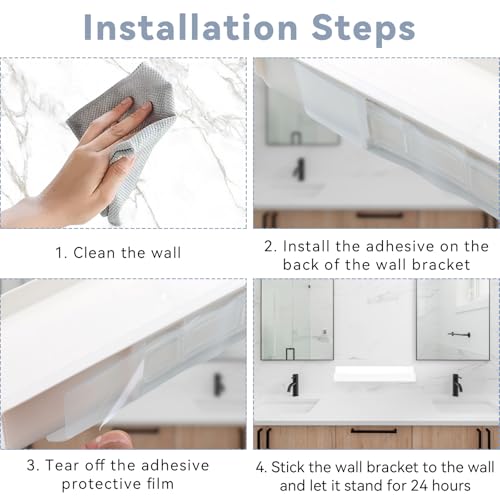 Installation Steps

1. Clean the wall

2. Install the adhesive on the back of the wall bracket

3. Tear off the adhesive protective film

4. Stick the wall bracket to the wall and let it stand for 24 hours