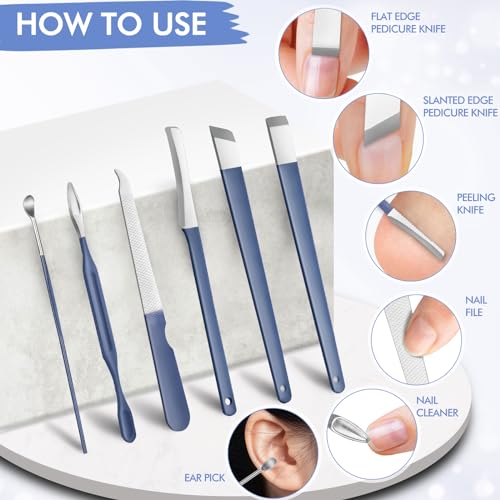 HOW TO USE

FLAT EDGE PEDICURE KNIFE

SLANTED EDGE PEDICURE KNIFE

PEELING KNIFE

NAIL FILE

NAIL CLEANER

EAR PICK