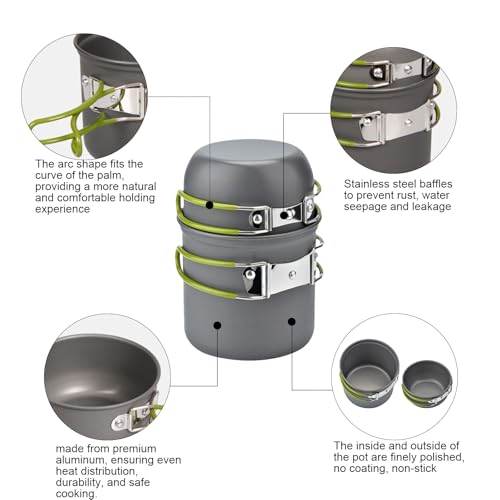 The arc shape fits the curve of the palm, providing a more natural and comfortable holding experience

Stainless steel baffles to prevent rust, water seepage and leakage

made from premium aluminum, ensuring even heat distribution, durability, and safe cooking.

The inside and outside of the pot are finely polished, no coating, non-stick