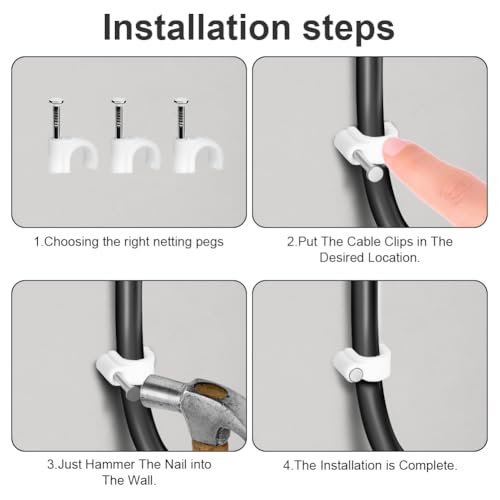 Installation steps

1.Choosing the right netting pegs

2.Put The Cable Clips in The Desired Location.

3.Just Hammer The Nail into The Wall.

4.The Installation is Complete.