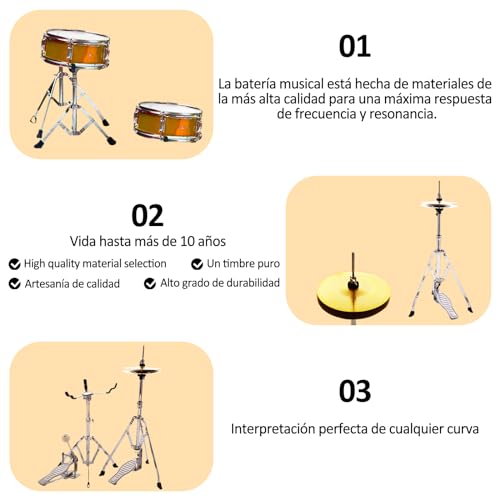 01

La batería musical está hecha de materiales de la más alta calidad para una máxima respuesta de frecuencia y resonancia.

02

Vida hasta más de 10 años

High quality material selection

Un timbre puro

Artesanía de calidad

Alto grado de durabilidad

03

Interpretación perfecta de cualquier curva