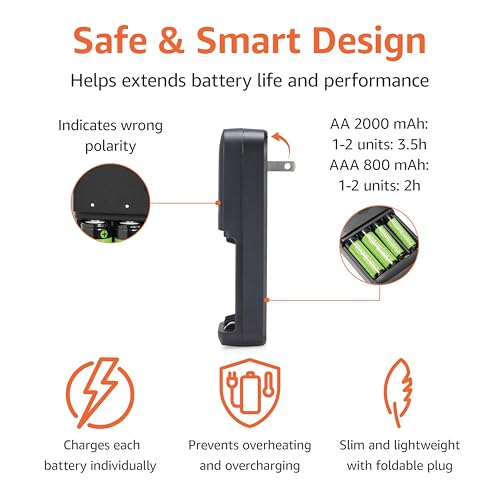 Safe & Smart Design

Helps extends battery life and performance

Indicates wrong polarity

AA 2000 mAh:
1-2 units: 3.5h
AAA 800 mAh:
1-2 units: 2h

Charges each battery individually

Prevents overheating and overcharging

Slim and lightweight with foldable plug