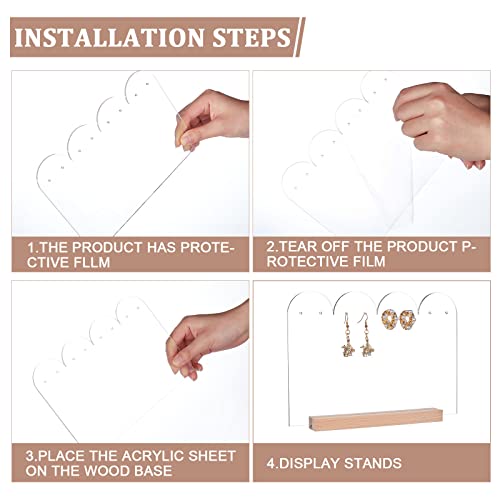 INSTALLATION STEPS

1.THE PRODUCT HAS PROTECTIVE FLLM

2.TEAR OFF THE PRODUCT PROTECTIVE FILM

3.PLACE THE ACRYLIC SHEET ON THE WOOD BASE

4.DISPLAY STANDS