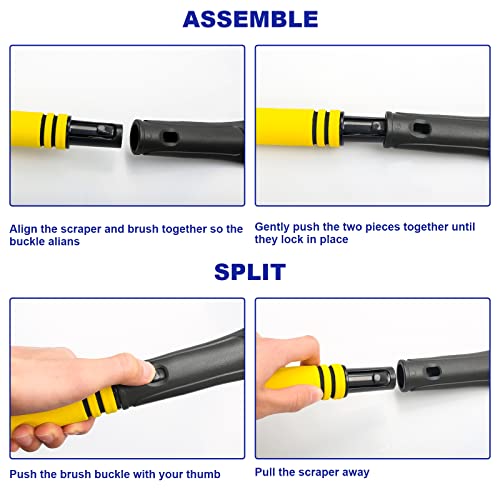 ASSEMBLE

Align the scraper and brush together so the buckle alians

Gently push the two pieces together until they lock in place

SPLIT

Push the brush buckle with your thumb

Pull the scraper away