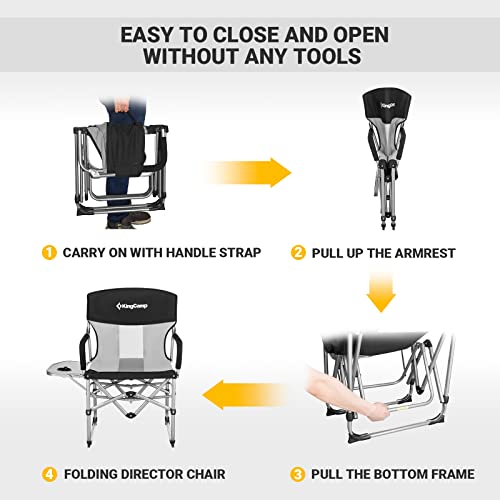 EASY TO CLOSE AND OPEN WITHOUT ANY TOOLS

KingCamp

1 CARRY ON WITH HANDLE STRAP

2 PULL UP THE ARMREST

KingCamp

4 FOLDING DIRECTOR CHAIR

3 PULL THE BOTTOM FRAME