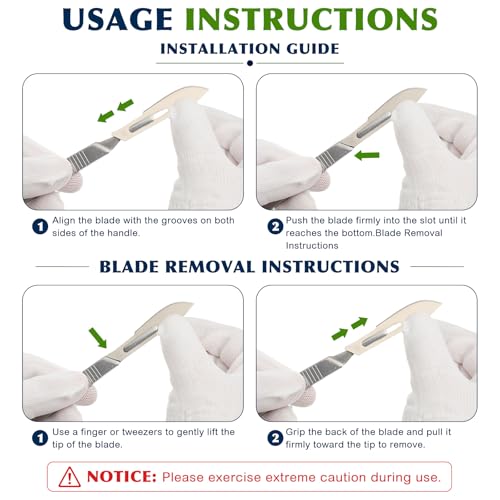 USAGE INSTRUCTIONS

INSTALLATION GUIDE

1 Align the blade with the grooves on both sides of the handle.

2 Push the blade firmly into the slot until it reaches the bottom.Blade Removal Instructions

BLADE REMOVAL INSTRUCTIONS

1 Use a finger or tweezers to gently lift the tip of the blade.

2 Grip the back of the blade and pull it firmly toward the tip to remove.

NOTICE: Please exercise extreme caution during use.