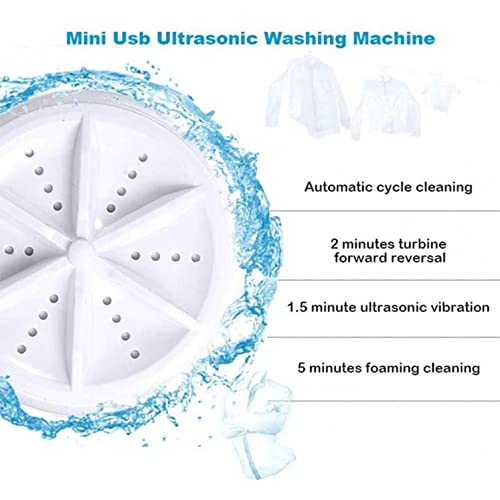 Mini Usb Ultrasonic Washing Machine

Automatic cycle cleaning

2 minutes turbine forward reversal

1.5 minute ultrasonic vibration

5 minutes foaming cleaning