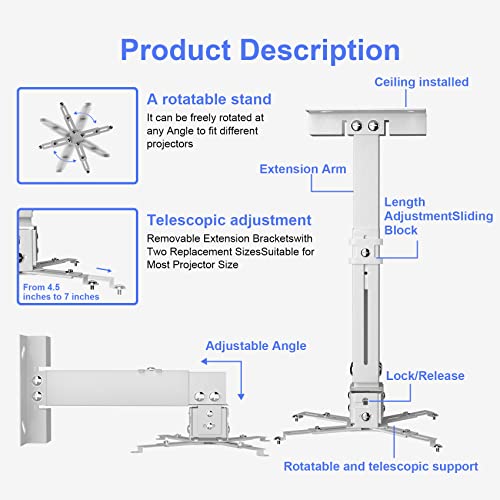 Product Description

A rotatable stand
It can be freely rotated at any Angle to fit different projectors

Telescopic adjustment
Removable Extension Bracketswith Two Replacement SizesSuitable for Most Projector Size

From 4.5 inches to 7 inches

Ceiling installed

Extension Arm

Length AdjustmentSliding Block

Adjustable Angle

Lock/Release

Rotatable and telescopic support