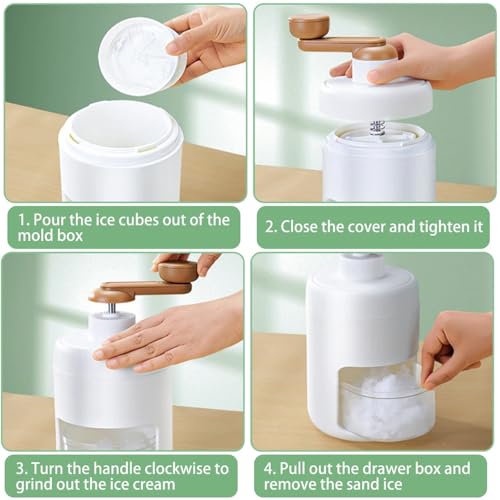 1. Pour the ice cubes out of the mold box

2. Close the cover and tighten it

3. Turn the handle clockwise to grind out the ice cream

4. Pull out the drawer box and remove the sand ice