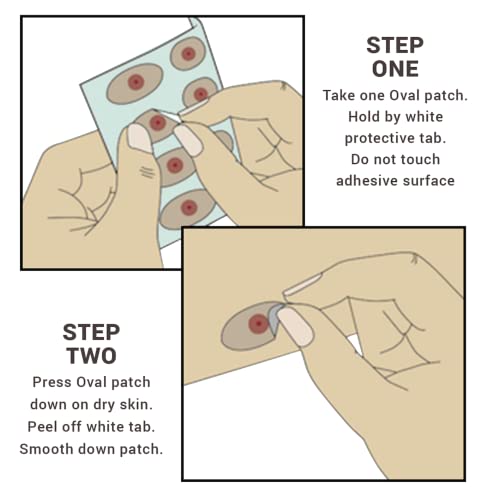 STEP
ONE
Take one Oval patch.
Hold by white
protective tab.
Do not touch
adhesive surface

STEP
TWO
Press Oval patch
down on dry skin.
Peel off white tab.
Smooth down patch.