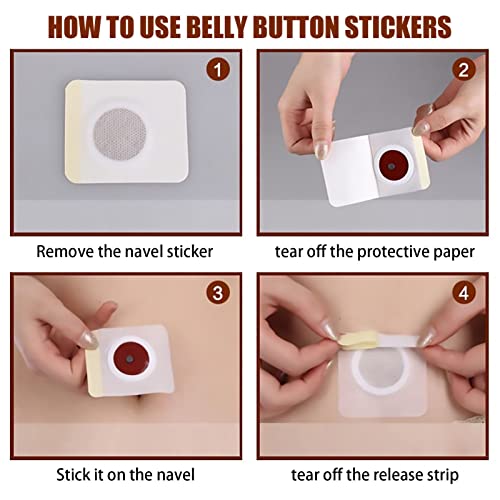 HOW TO USE BELLY BUTTON STICKERS

1

Remove the navel sticker

2

tear off the protective paper

3

Stick it on the navel

4

tear off the release strip