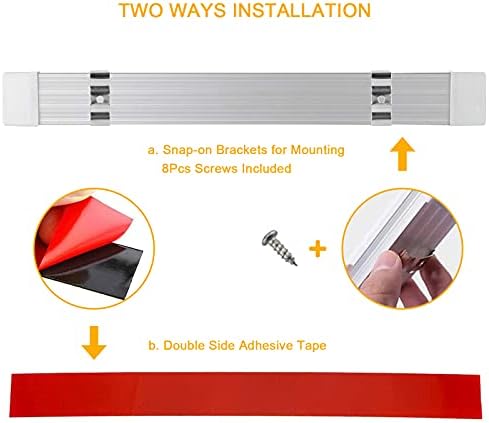 TWO WAYS INSTALLATION

a. Snap-on Brackets for Mounting
8Pcs Screws Included

+

b. Double Side Adhesive Tape