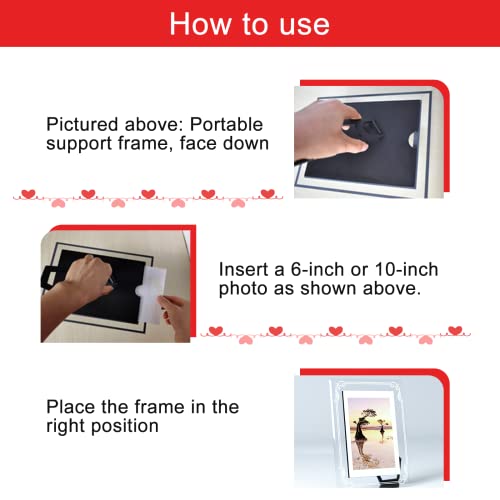 How to use

Pictured above: Portable support frame, face down

Insert a 6-inch or 10-inch photo as shown above.

Place the frame in the right position