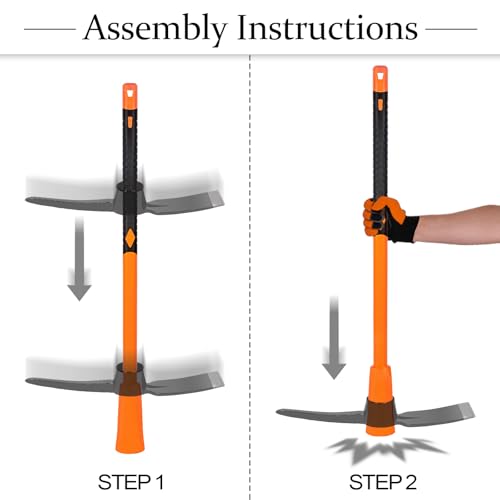 Assembly Instructions

STEP 1

STEP 2