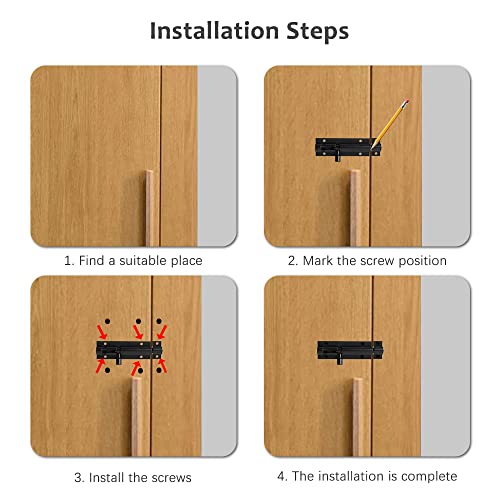 Installation Steps

1. Find a suitable place

2. Mark the screw position

3. Install the screws

4. The installation is complete