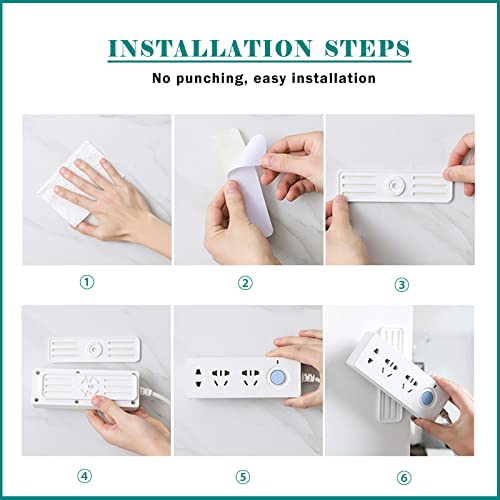 INSTALLATION STEPS

No punching, easy installation

①

②

③

④

⑤

⑥