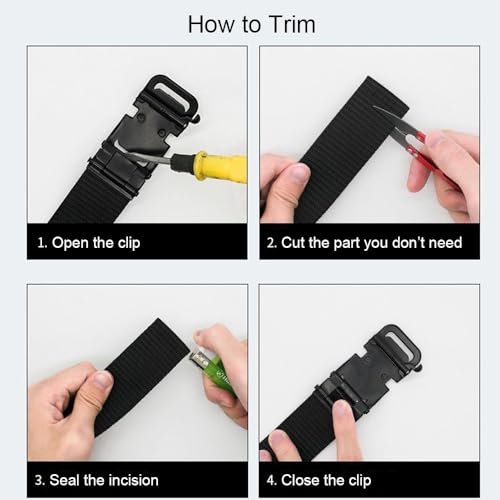 How to Trim

1. Open the clip

2. Cut the part you don't need

3. Seal the incision

4. Close the clip