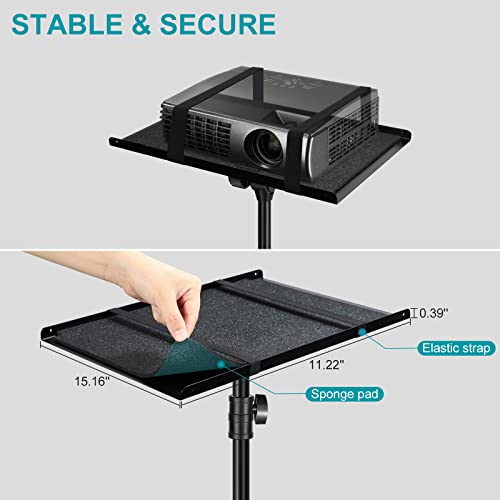 STABLE & SECURE

0.39''

Elastic strap

11.22''

15.16''

Sponge pad