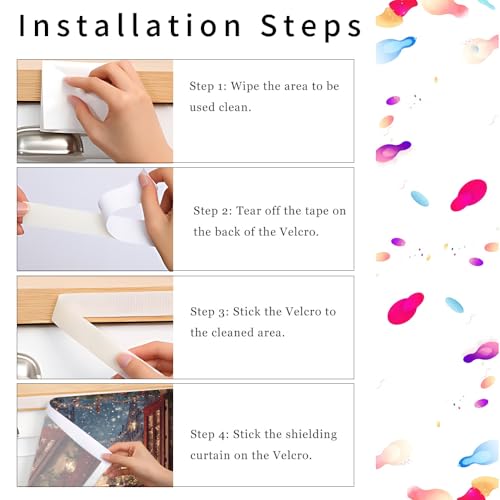 Installation Steps

Step 1: Wipe the area to be used clean.

Step 2: Tear off the tape on the back of the Velcro.

Step 3: Stick the Velcro to the cleaned area.

Step 4: Stick the shielding curtain on the Velcro.