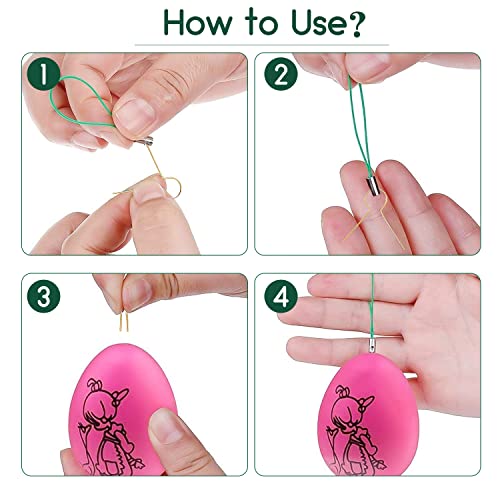 How to Use?

1

2

3

4