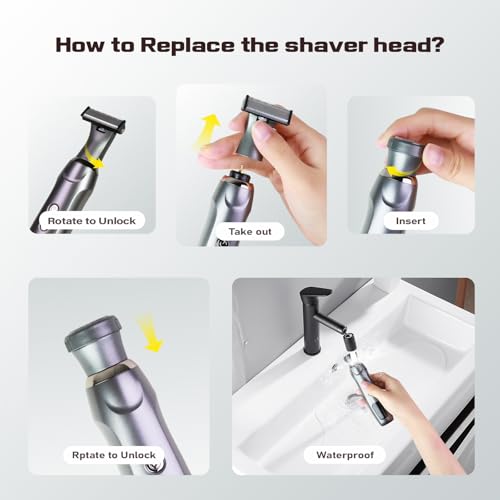 How to Replace the shaver head?

Rotate to Unlock

Take out

Insert

Rptate to Unlock

Waterproof