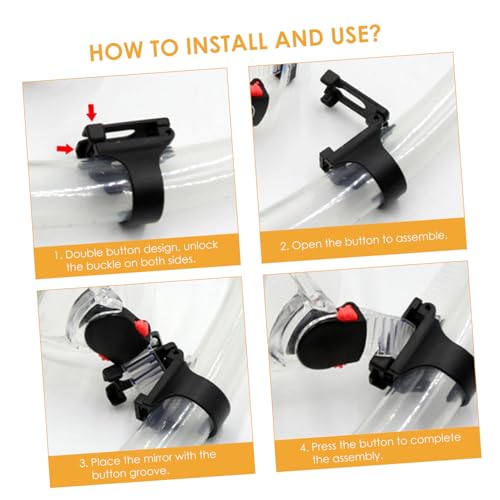 HOW TO INSTALL AND USE?

1. Double button design, unlock the buckle on both sides.

2. Open the button to assemble.

3. Place the mirror with the button groove.

4. Press the button to complete the assembly.