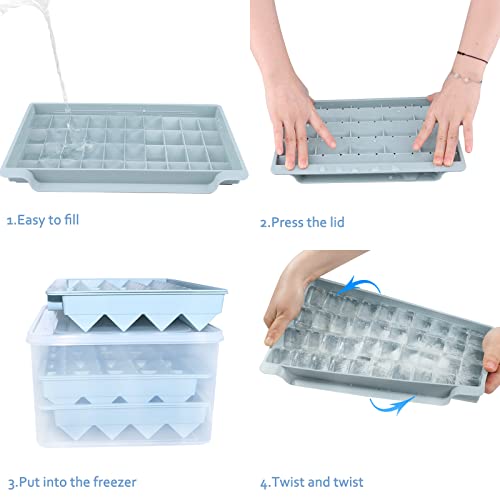 1.Easy to fill

2.Press the lid

3.Put into the freezer

4.Twist and twist