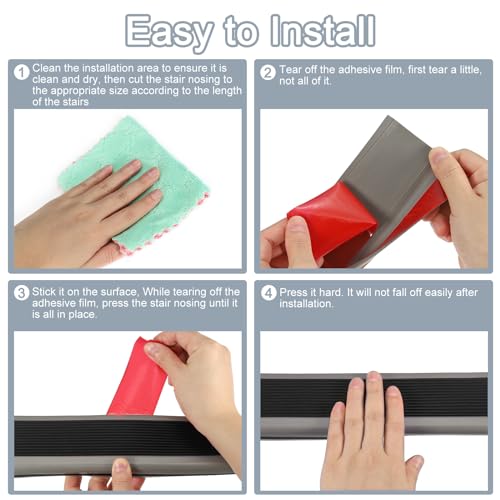 Easy to Install

1 Clean the installation area to ensure it is clean and dry, then cut the stair nosing to the appropriate size according to the length of the stairs

2 Tear off the adhesive film, first tear a little, not all of it.

3 Stick it on the surface, While tearing off the adhesive film, press the stair nosing until it is all in place.

4 Press it hard. It will not fall off easily after installation.