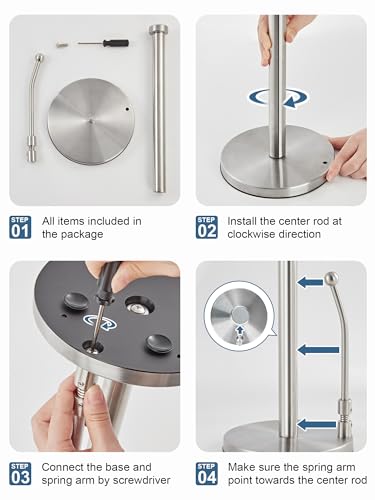 STEP 01 All items included in the package

STEP 02 Install the center rod at clockwise direction

STEP 03 Connect the base and spring arm by screwdriver

STEP 04 Make sure the spring arm point towards the center rod