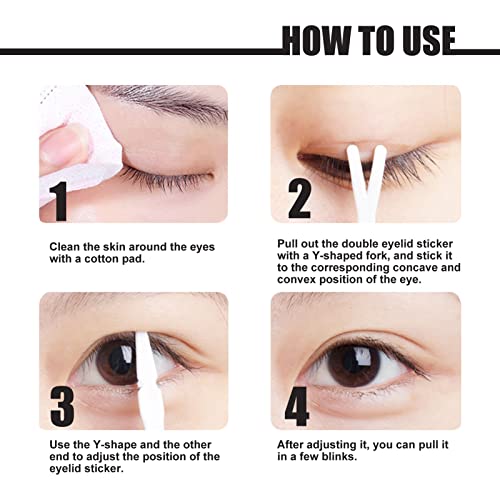 HOW TO USE

1

Clean the skin around the eyes with a cotton pad.

2

Pull out the double eyelid sticker with a Y-shaped fork, and stick it to the corresponding concave and convex position of the eye.

3

Use the Y-shape and the other end to adjust the position of the eyelid sticker.

4

After adjusting it, you can pull it in a few blinks.