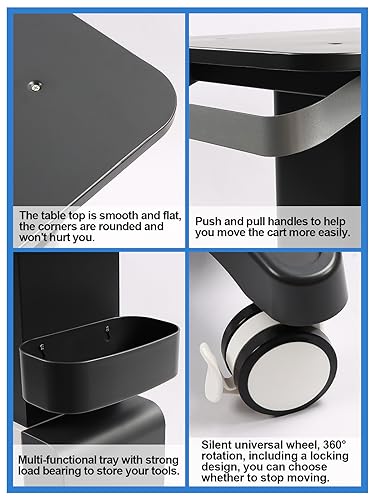 The table top is smooth and flat, the corners are rounded and won't hurt you.

Push and pull handles to help you move the cart more easily.

Multi-functional tray with strong load bearing to store your tools.

Silent universal wheel, 360° rotation, including a locking design, you can choose whether to stop moving.